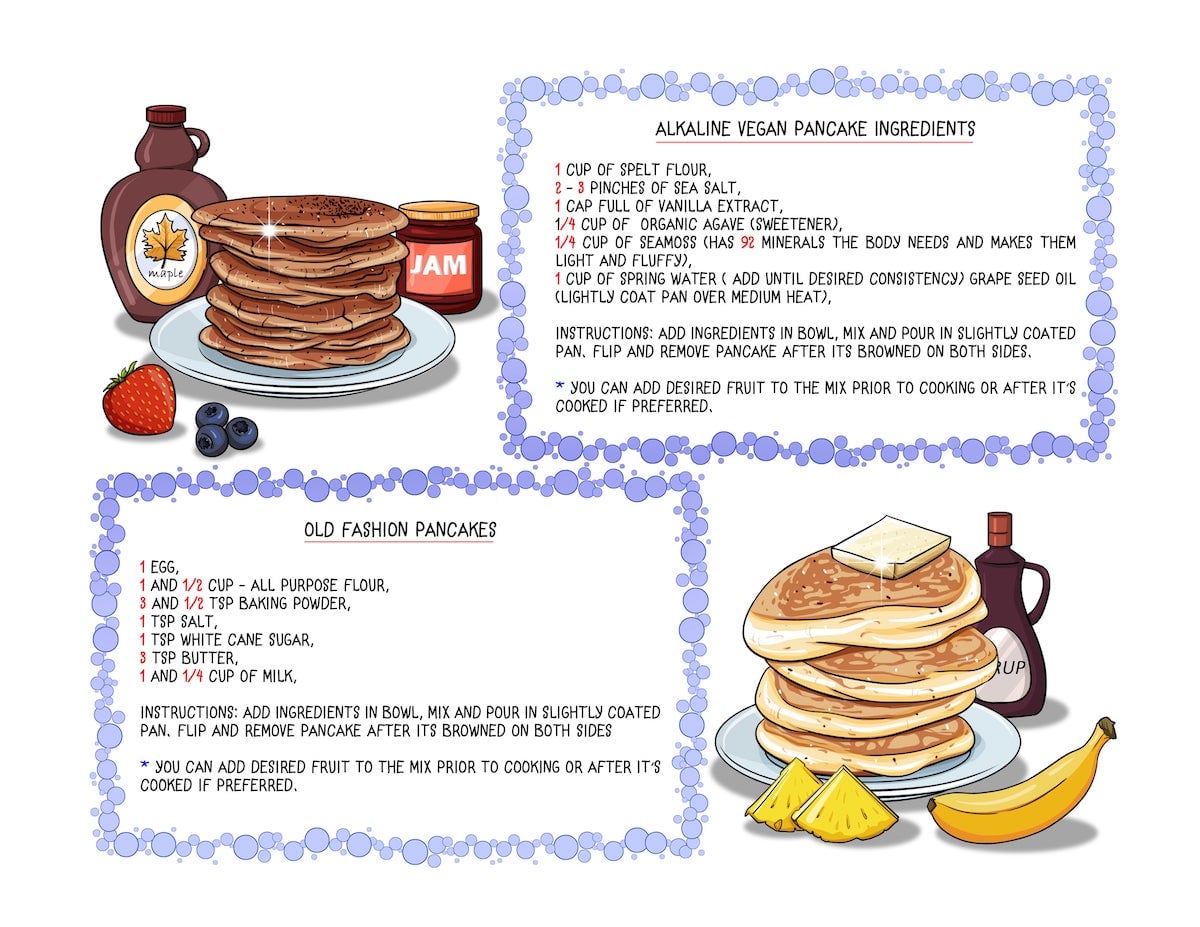 maple

JAM

ALKALINE VEGAN PANCAKE INGREDIENTS

1 CUP OF SPELT FLOUR,
2 - 3 PINCHES OF SEA SALT,
1 CAP FULL OF VANILLA EXTRACT,
1/4 CUP OF ORGANIC AGAVE (SWEETENER),
1/4 CUP OF SEAMOSS (HAS 92 MINERALS THE BODY NEEDS AND MAKES THEM LIGHT AND FLUFFY),
1 CUP OF SPRING WATER ( ADD UNTIL DESIRED CONSISTENCY) GRAPE SEED OIL (LIGHTLY COAT PAN OVER MEDIUM HEAT),

INSTRUCTIONS: ADD INGREDIENTS IN BOWL, MIX AND POUR IN SLIGHTLY COATED PAN. FLIP AND REMOVE PANCAKE AFTER ITS BROWNED ON BOTH SIDES.

* YOU CAN ADD DESIRED FRUIT TO THE MIX PRIOR TO COOKING OR AFTER IT'S COOKED IF PREFERRED.

OLD FASHION PANCAKES

1 EGG,
1 AND 1/2 CUP - ALL PURPOSE FLOUR,
3 AND 1/2 TSP BAKING POWDER,
1 TSP SALT,
1 TSP WHITE CANE SUGAR,
3 TSP BUTTER,
1 AND 1/4 CUP OF MILK,

INSTRUCTIONS: ADD INGREDIENTS IN BOWL, MIX AND POUR IN SLIGHTLY COATED PAN. FLIP AND REMOVE PANCAKE AFTER ITS BROWNED ON BOTH SIDES

* YOU CAN ADD DESIRED FRUIT TO THE MIX PRIOR TO COOKING OR AFTER IT'S COOKED IF PREFERRED.

RUP